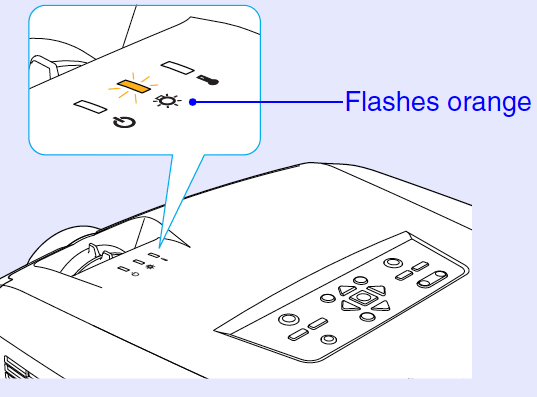 Flashes orange