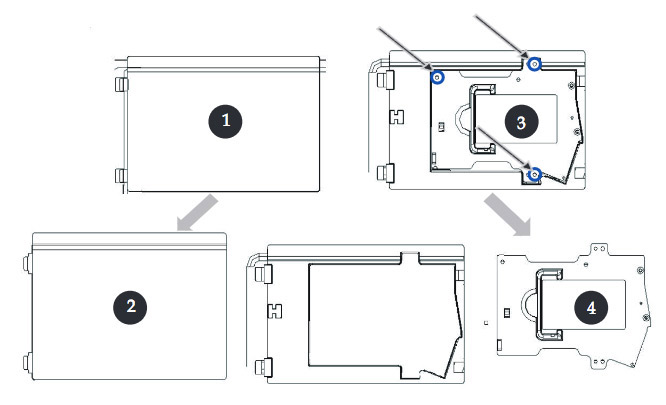 1

3

2

4