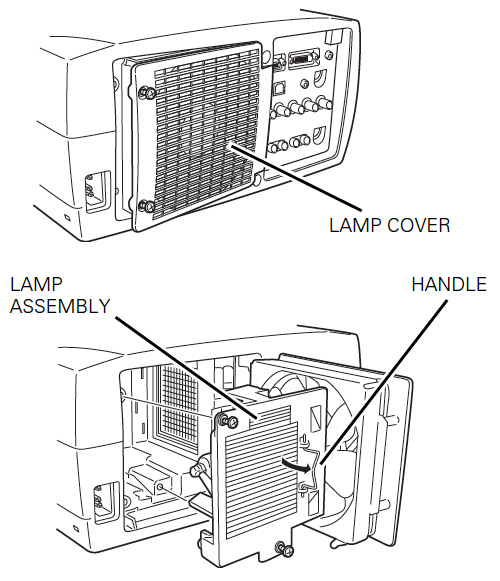 LAMP COVER

LAMP ASSEMBLY

HANDLE