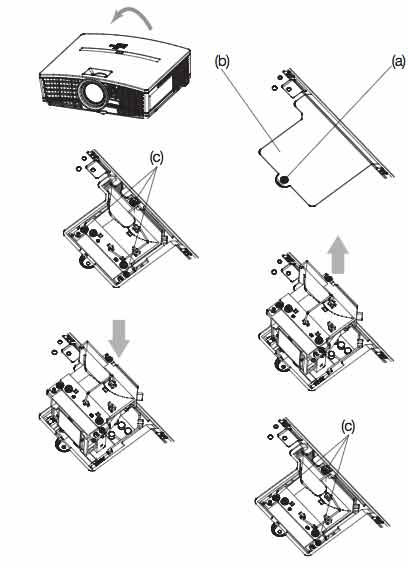 (b)

(a)

(c)

(c)