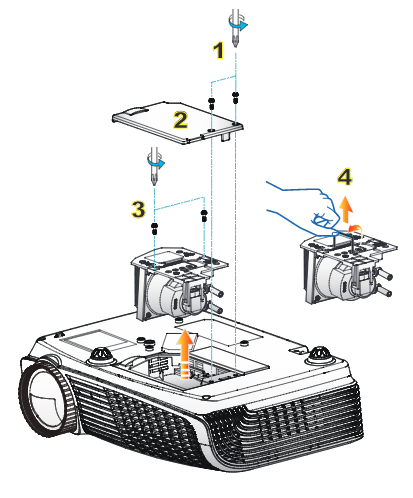 1
2
3
4