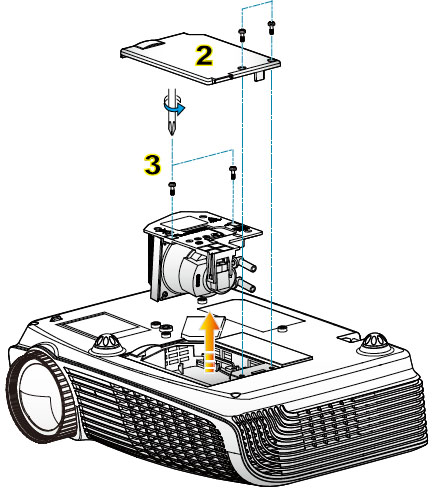 2

3