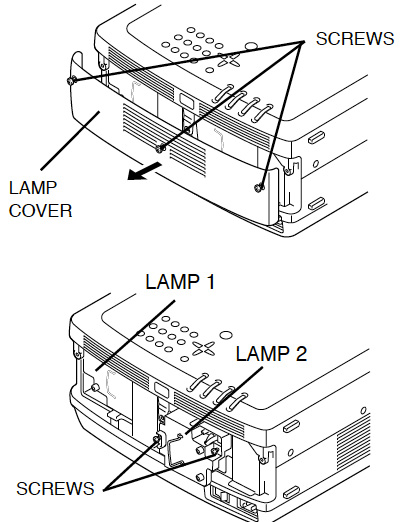 SCREWS

LAMP COVER

LAMP 1

LAMP 2

SCREWS