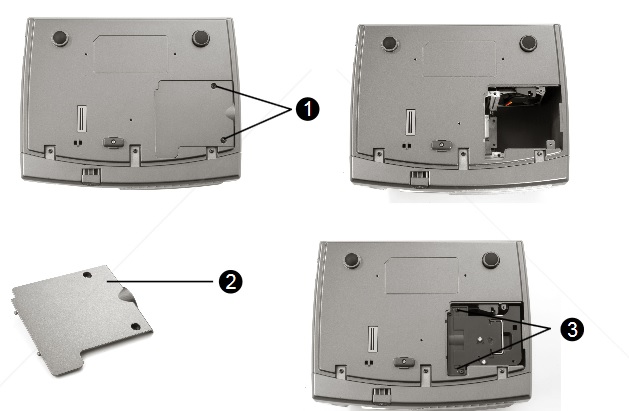 1

2

3